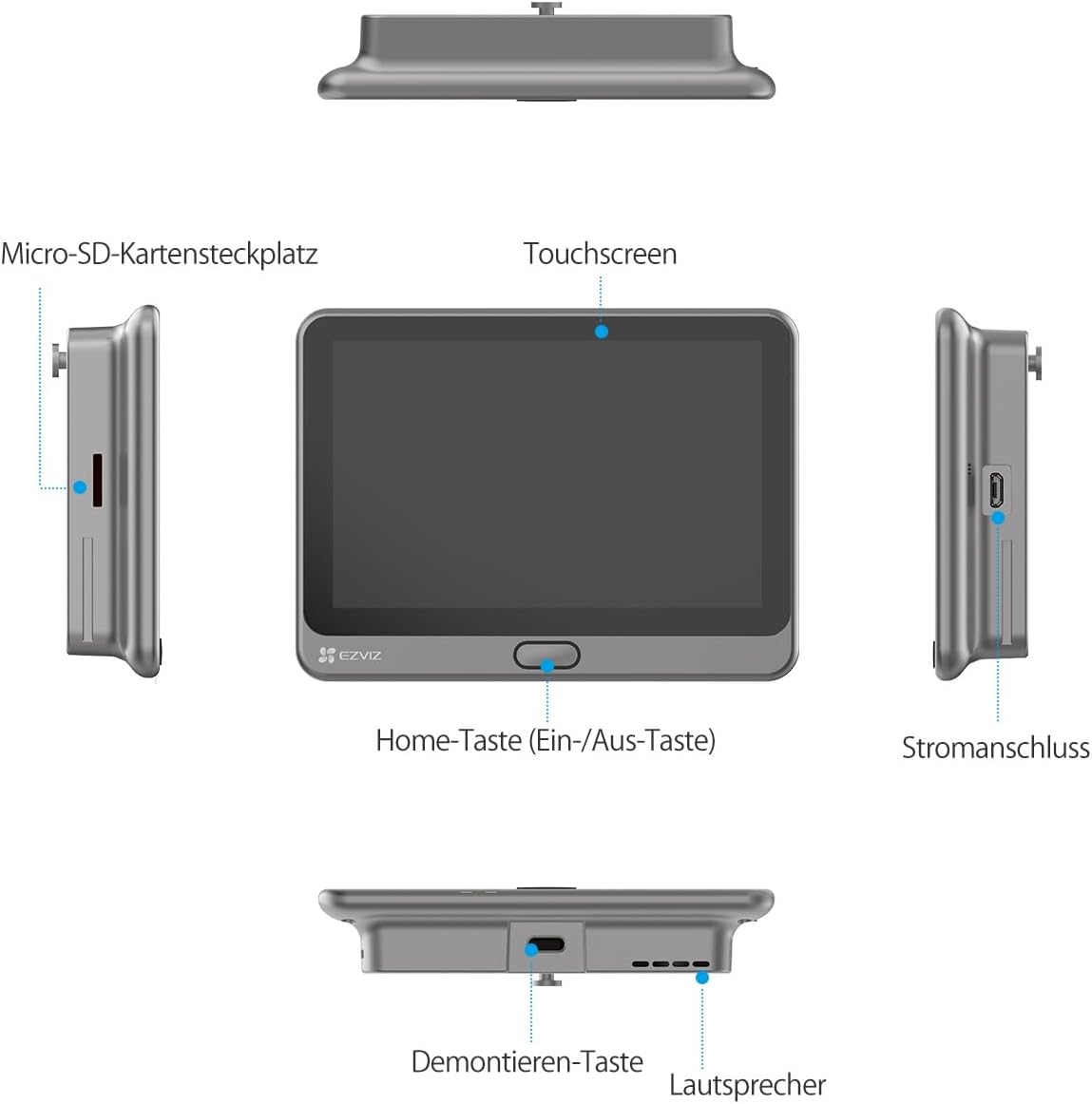 Micro-SD-Kartensteckplatz

Touchscreen

EZVIZ

Home-Taste (Ein-/Aus-Taste)

Stromanschluss

Demontieren-Taste

Lautsprecher