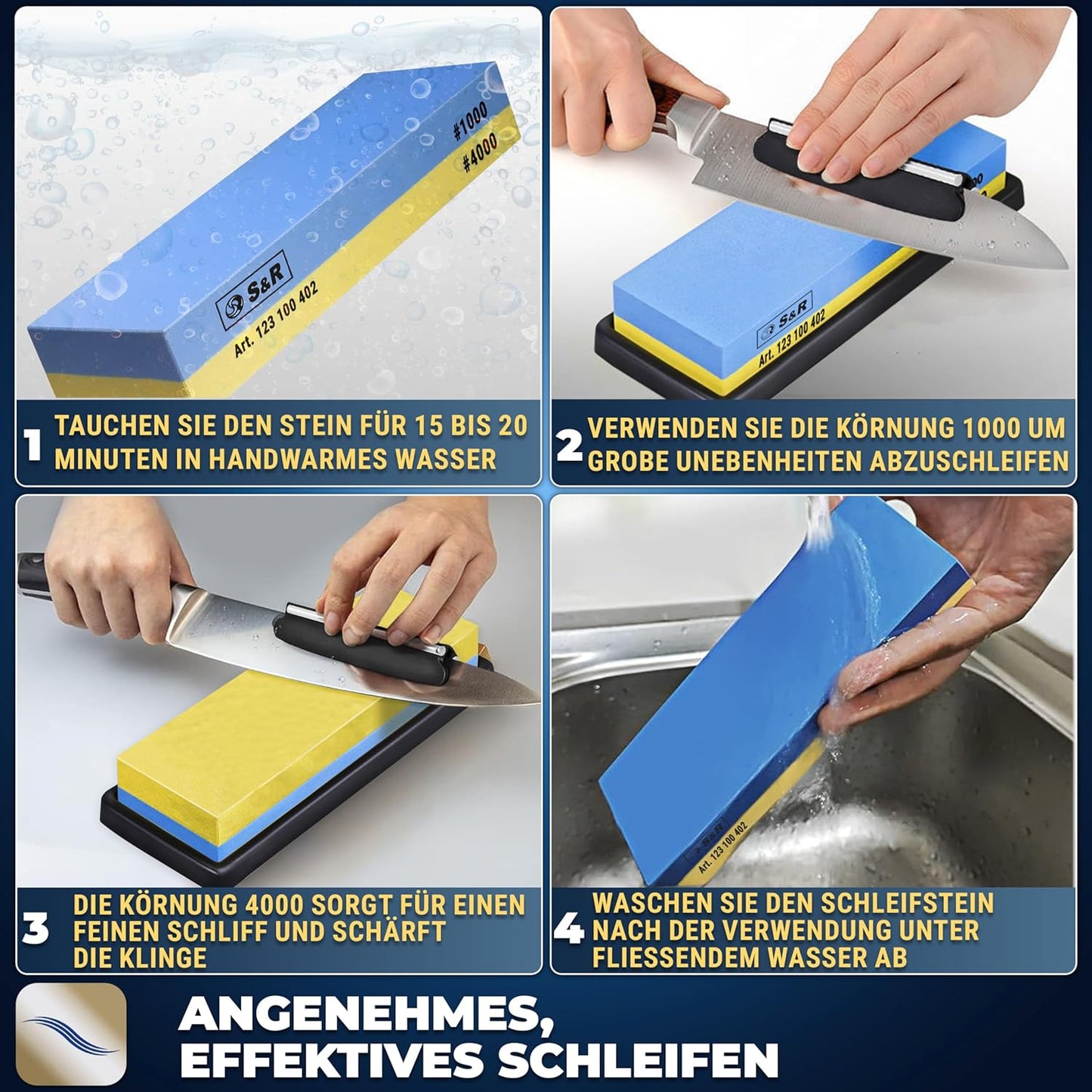 #1000
#4000
S&R
Art. 123 100 402

1 TAUCHEN SIE DEN STEIN FÜR 15 BIS 20 MINUTEN IN HANDWARMES WASSER

S&R
Art. 123 100 402

2 VERWENDEN SIE DIE KÖRNUNG 1000 UM GROBE UNEBENHEITEN ABZUSCHLEIFEN

3 DIE KÖRNUNG 4000 SORGT FÜR EINEN FEINEN SCHLIFF UND SCHÄRFT DIE KLINGE

S&R
Art. 123 100 402

4 WASCHEN SIE DEN SCHLEIFSTEIN NACH DER VERWENDUNG UNTER FLIESSENDEM WASSER AB

ANGENEHMES, EFFEKTIVES SCHLEIFEN