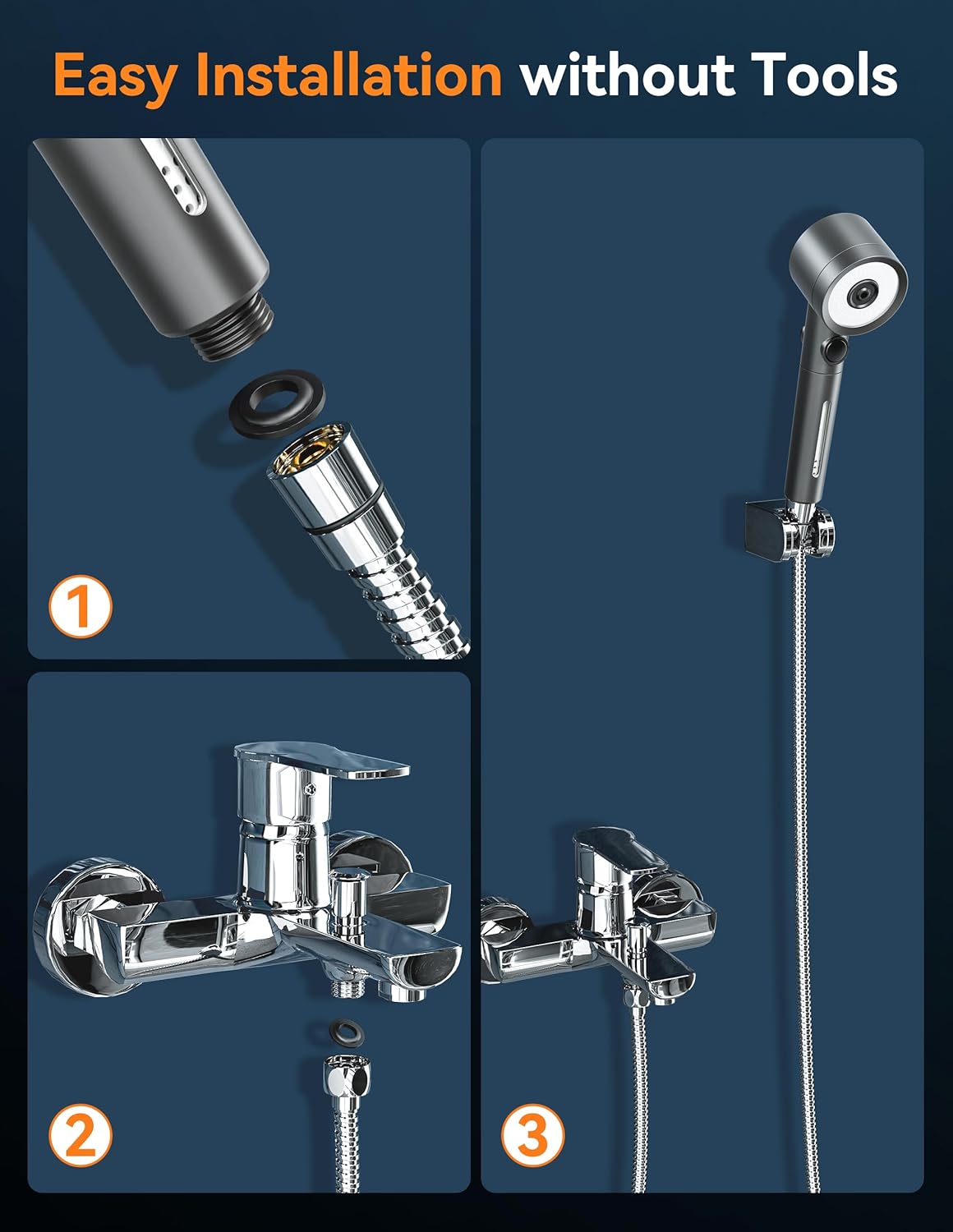 Easy Installation without Tools

1

2

3