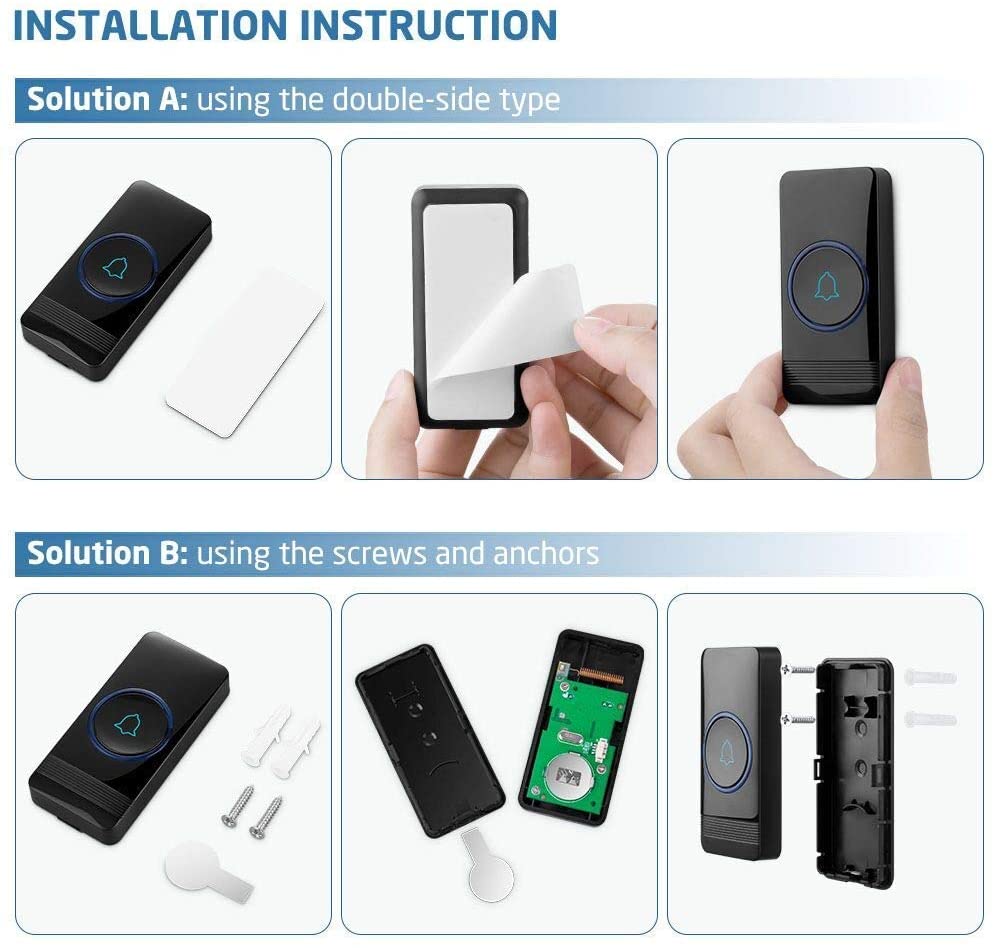 INSTALLATION INSTRUCTION

Solution A: using the double-side type

Solution B: using the screws and anchors