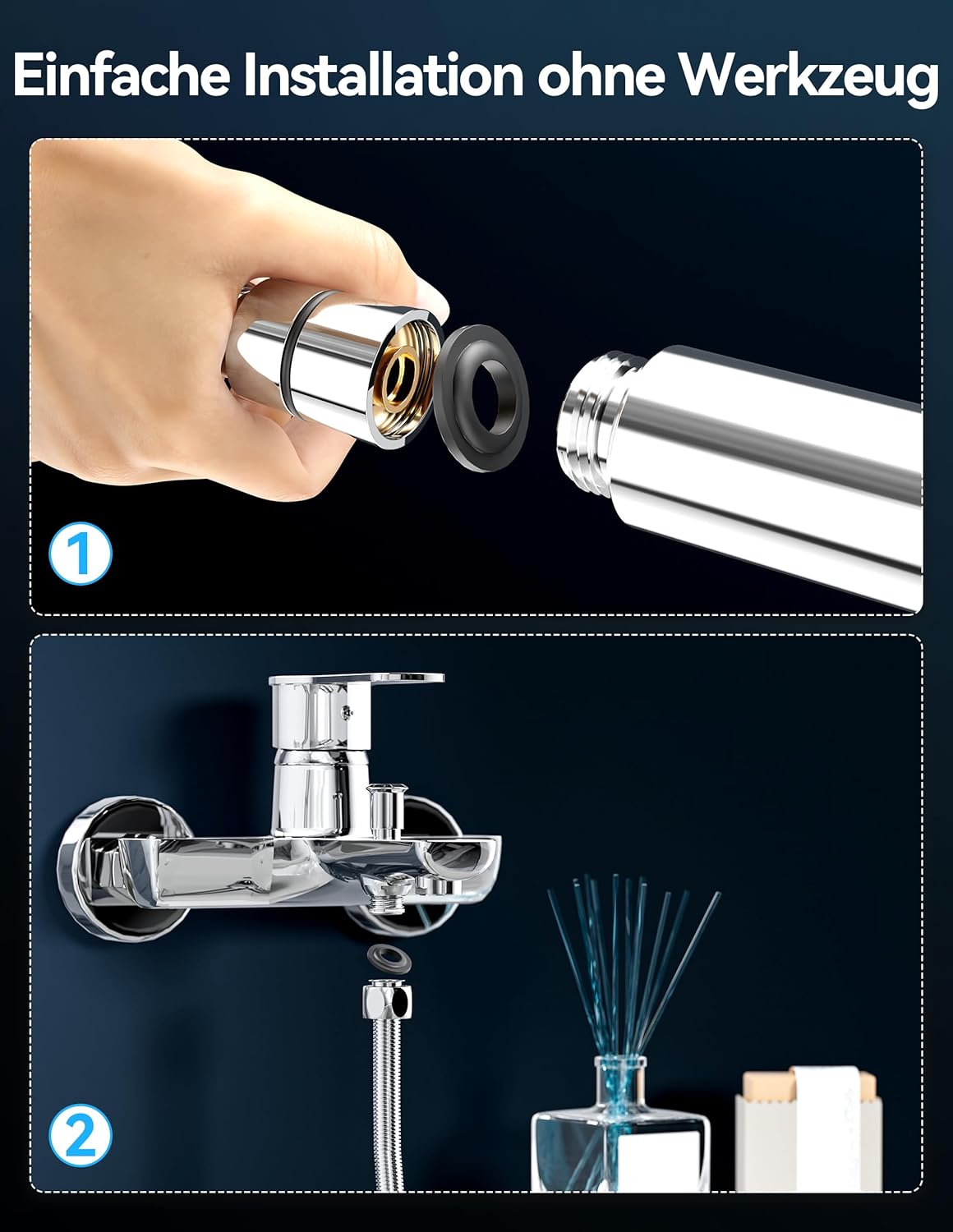 Einfache Installation ohne Werkzeug

1

2