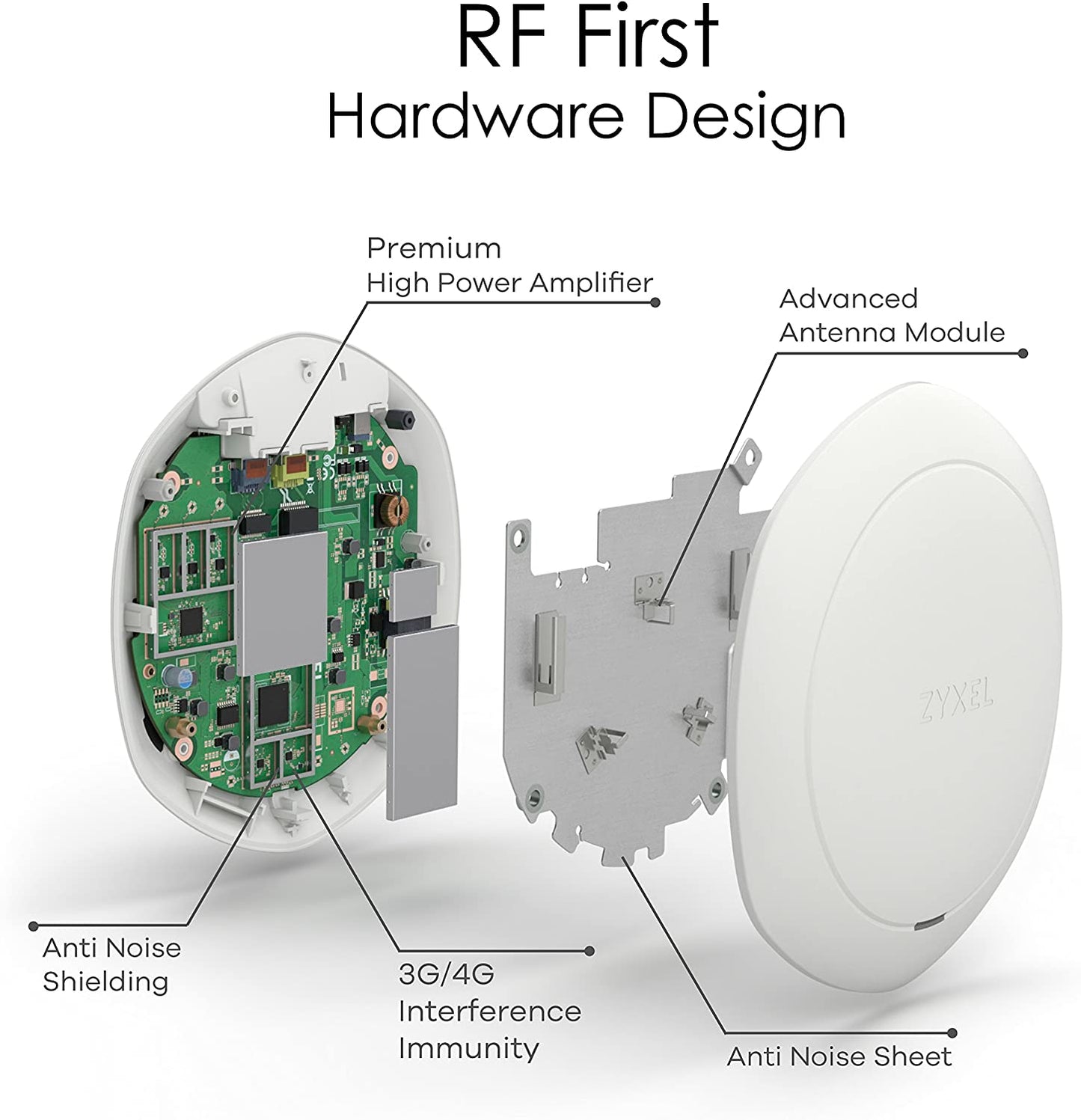 RF First
Hardware Design

Premium
High Power Amplifier

Advanced
Antenna Module

ZYXEL

Anti Noise
Shielding

3G/4G
Interference
Immunity

Anti Noise Sheet