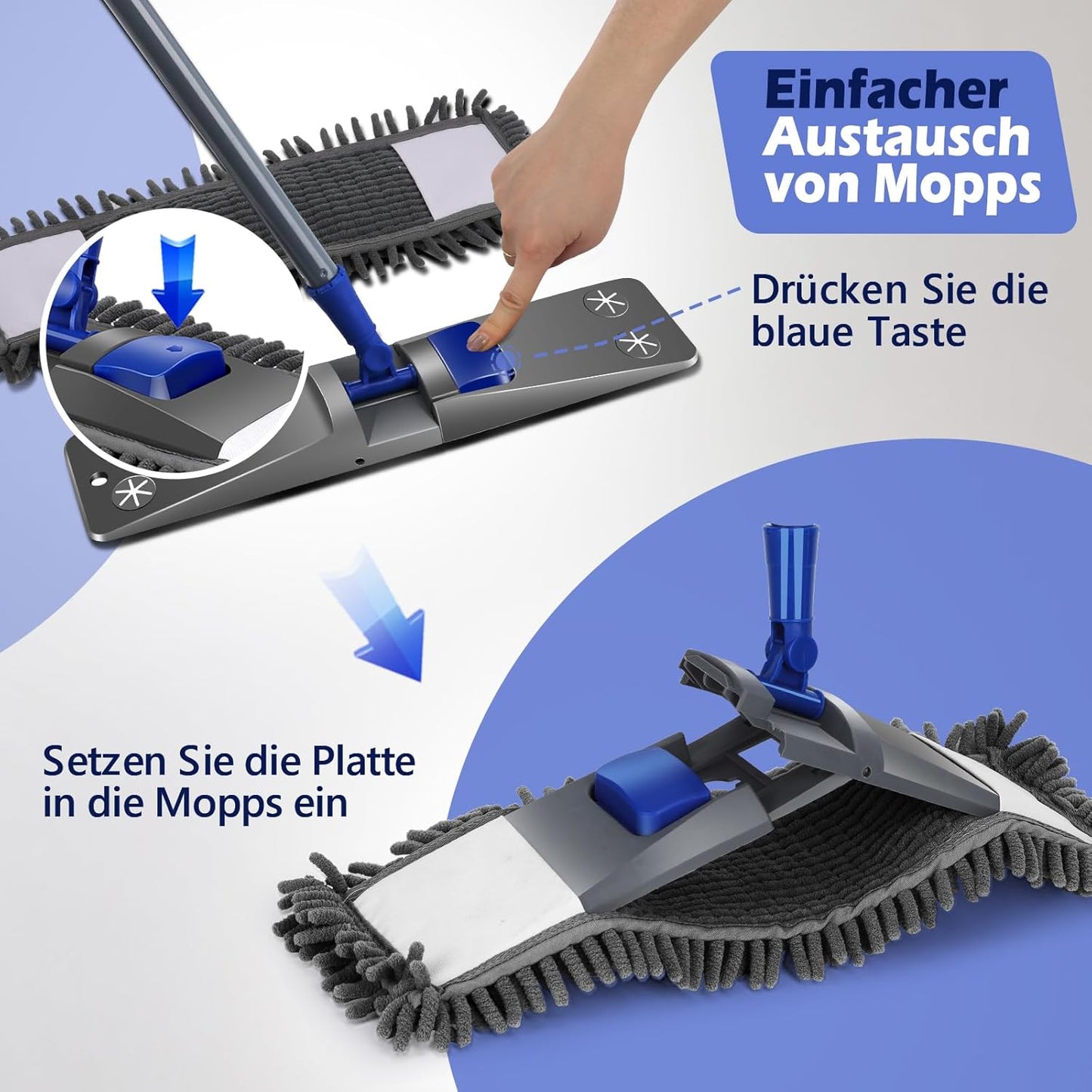 Einfacher Austausch von Mopps

Drücken Sie die blaue Taste

Setzen Sie die Platte in die Mopps ein