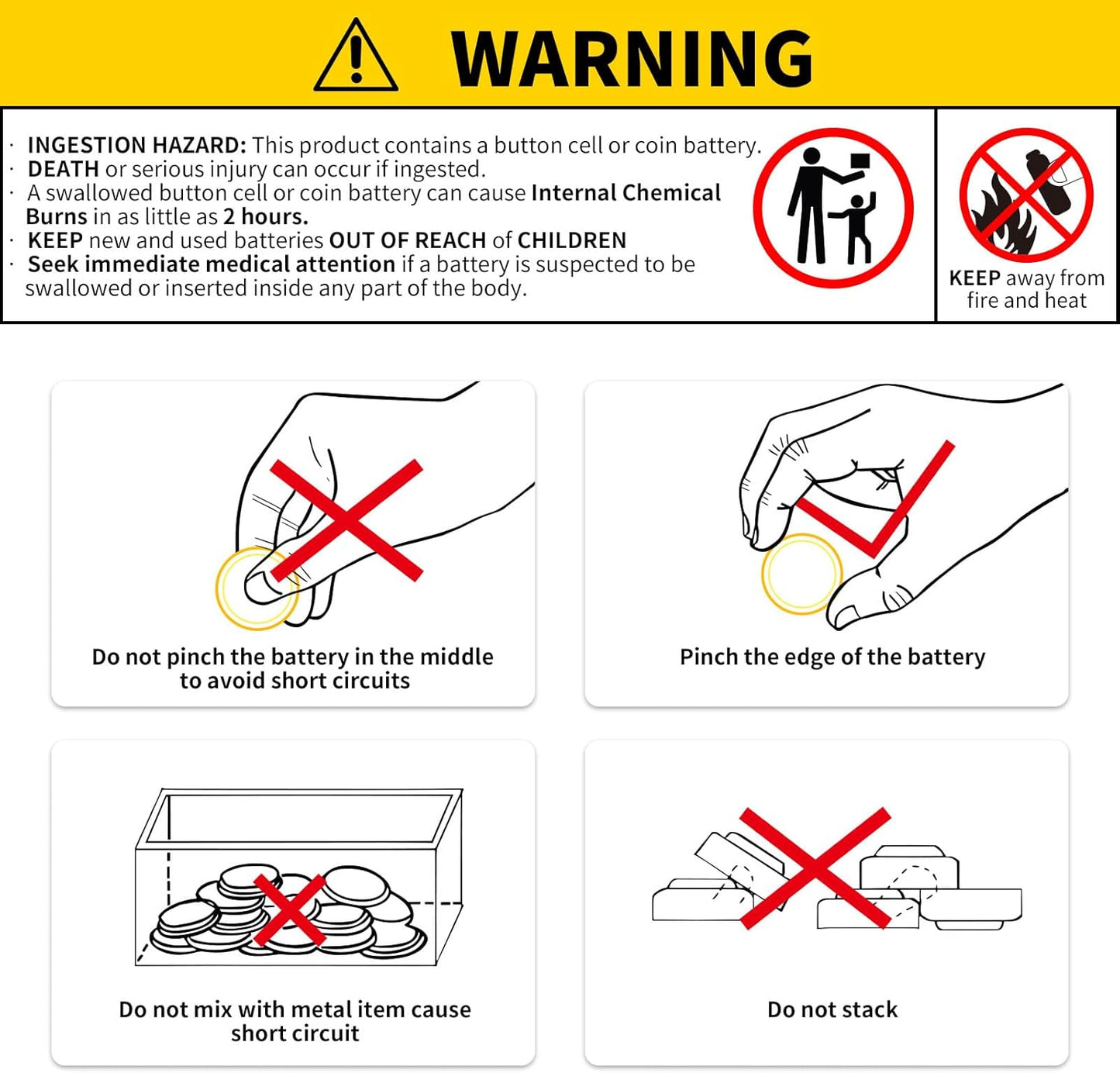 WARNING

· INGESTION HAZARD: This product contains a button cell or coin battery.
· DEATH or serious injury can occur if ingested.
· A swallowed button cell or coin battery can cause Internal Chemical Burns in as little as 2 hours.
· KEEP new and used batteries OUT OF REACH of CHILDREN
· Seek immediate medical attention if a battery is suspected to be swallowed or inserted inside any part of the body.

KEEP away from fire and heat

Do not pinch the battery in the middle to avoid short circuits

Pinch the edge of the battery

Do not mix with metal item cause short circuit

Do not stack