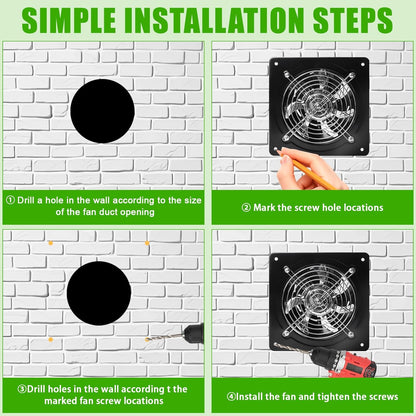 SIMPLE INSTALLATION STEPS

① Drill a hole in the wall according to the size of the fan duct opening

② Mark the screw hole locations

③Drill holes in the wall according t the marked fan screw locations

④Install the fan and tighten the screws