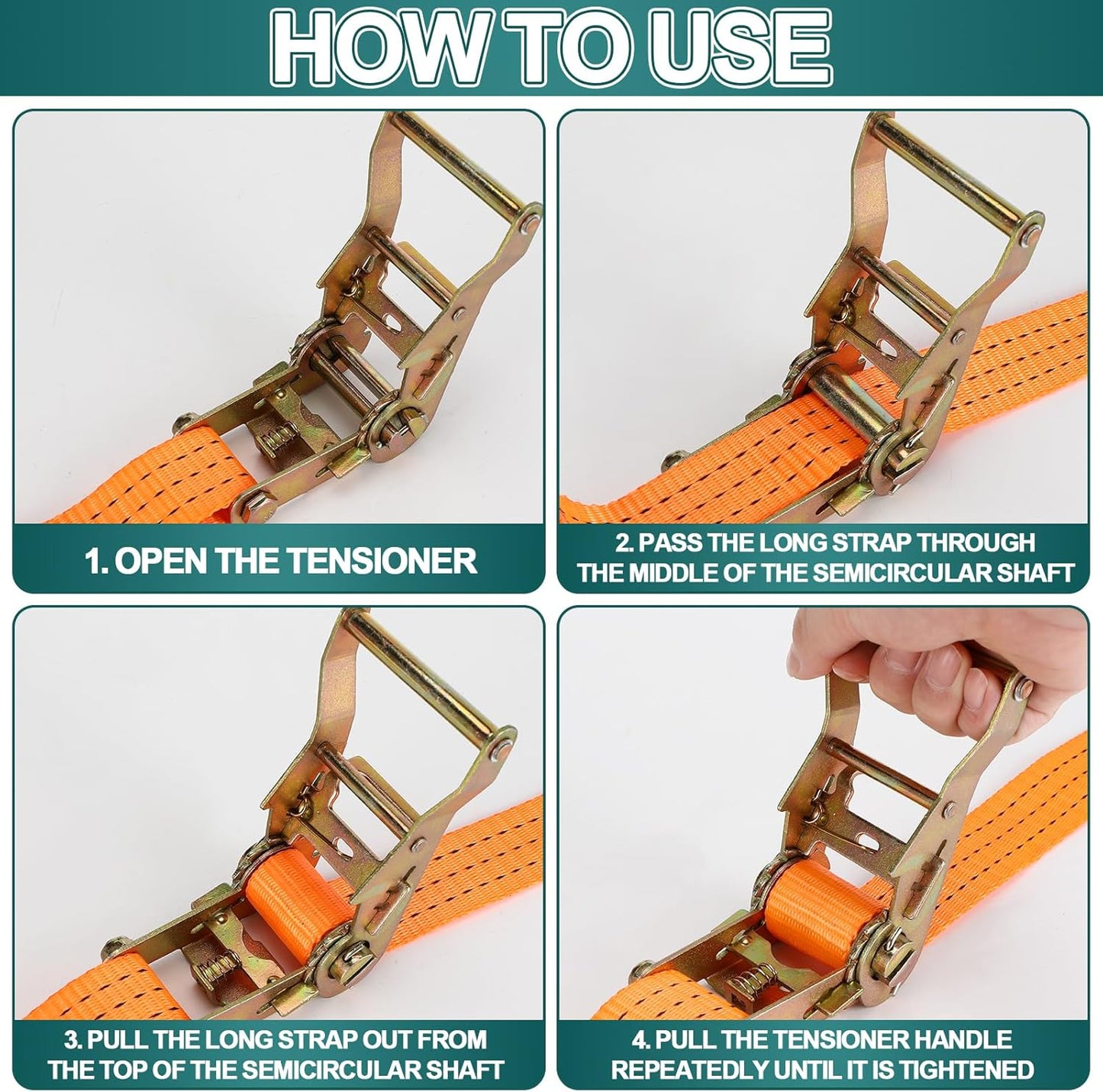 HOW TO USE

1. OPEN THE TENSIONER

2. PASS THE LONG STRAP THROUGH THE MIDDLE OF THE SEMICIRCULAR SHAFT

3. PULL THE LONG STRAP OUT FROM THE TOP OF THE SEMICIRCULAR SHAFT

4. PULL THE TENSIONER HANDLE REPEATEDLY UNTIL IT IS TIGHTENED