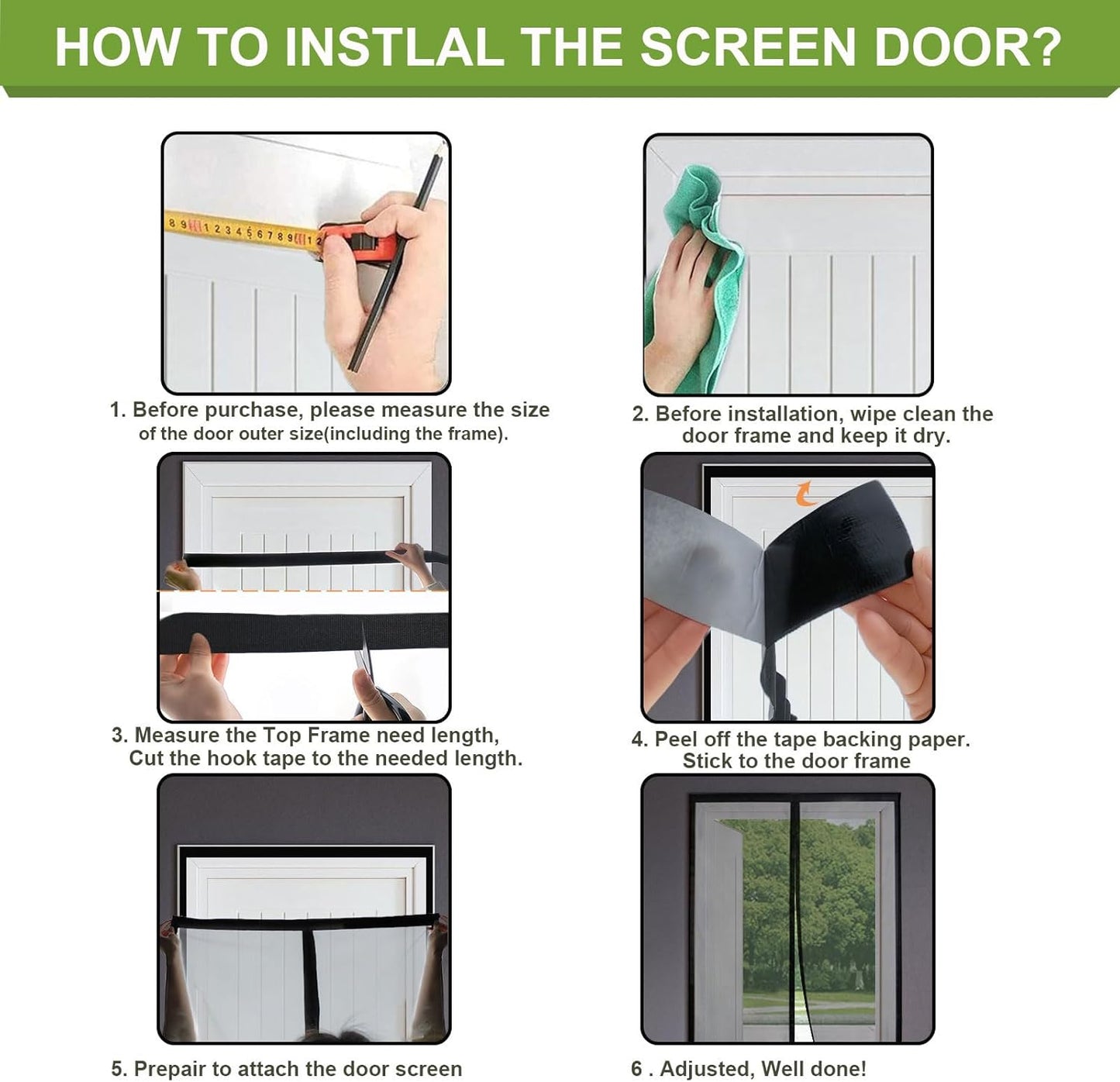 HOW TO INSTLAL THE SCREEN DOOR?

8 9 1 2 3 4 5 6 7 8 9 1 2

1. Before purchase, please measure the size of the door outer size(including the frame).

2. Before installation, wipe clean the door frame and keep it dry.

3. Measure the Top Frame need length, Cut the hook tape to the needed length.

4. Peel off the tape backing paper. Stick to the door frame

5. Prepair to attach the door screen

6 . Adjusted, Well done!