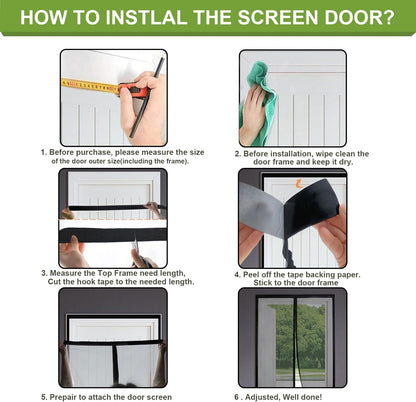 HOW TO INSTLAL THE SCREEN DOOR?

1. Before purchase, please measure the size of the door outer size(including the frame).

2. Before installation, wipe clean the door frame and keep it dry.

3. Measure the Top Frame need length, Cut the hook tape to the needed length.

4. Peel off the tape backing paper. Stick to the door frame

5. Prepair to attach the door screen

6 . Adjusted, Well done!