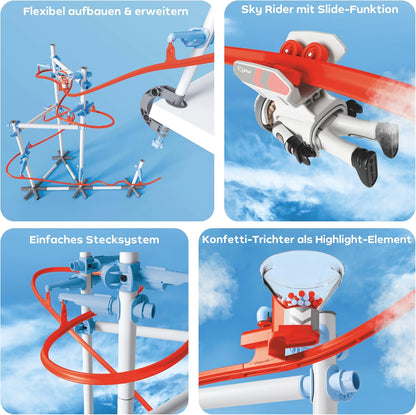 Flexibel aufbauen & erweitern

Sky Rider mit Slide-Funktion

Einfaches Stecksystem

Konfetti-Trichter als Highlight-Element