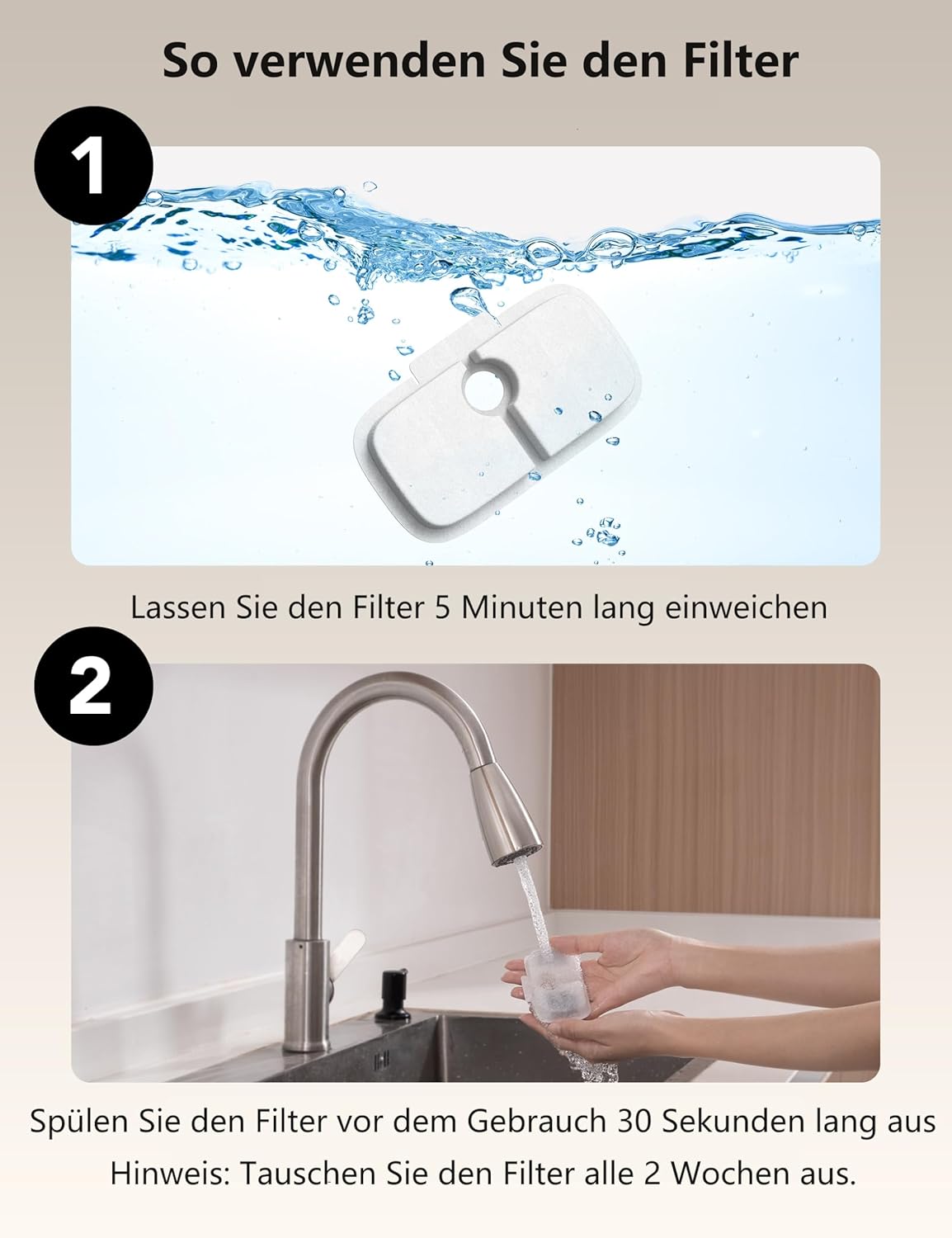 So verwenden Sie den Filter

1

Lassen Sie den Filter 5 Minuten lang einweichen

2

Spülen Sie den Filter vor dem Gebrauch 30 Sekunden lang aus

Hinweis: Tauschen Sie den Filter alle 2 Wochen aus.