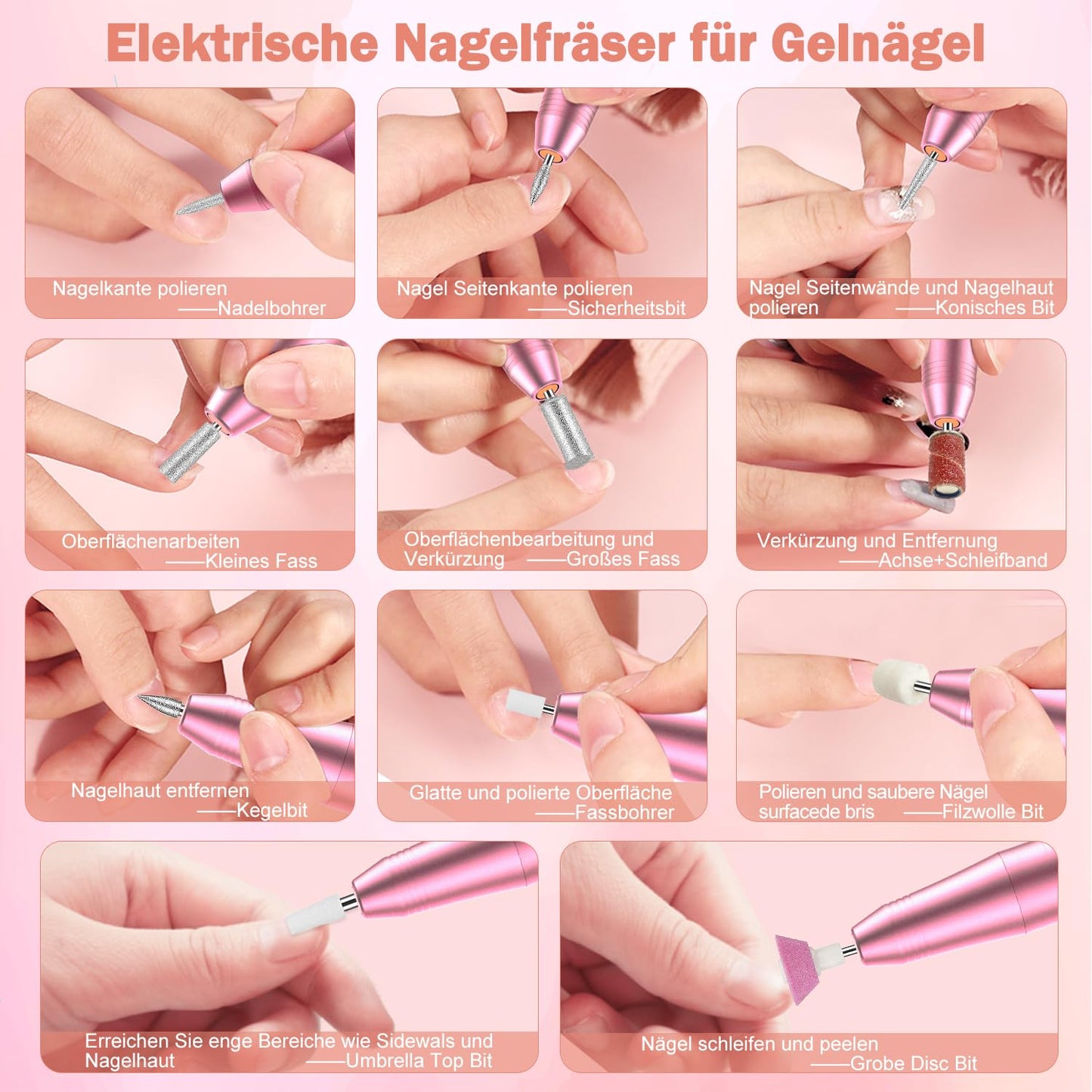 Elektrische Nagelfräser für Gelnägel

Nagelkante polieren
——Nadelbohrer

Nagel Seitenkante polieren
——Sicherheitsbit

Nagel Seitenwände und Nagelhaut polieren ——Konisches Bit

Oberflächenarbeiten
——Kleines Fass

Oberflächenbearbeitung und Verkürzung ——Großes Fass

Verkürzung und Entfernung
——Achse+Schleifband

Nagelhaut entfernen
——Kegelbit

Glatte und polierte Oberfläche
——Fassbohrer

Polieren und saubere Nägel surfacede bris ——Filzwolle Bit

Erreichen Sie enge Bereiche wie Sidewals und Nagelhaut ——Umbrella Top Bit

Nägel schleifen und peelen
——Grobe Disc Bit