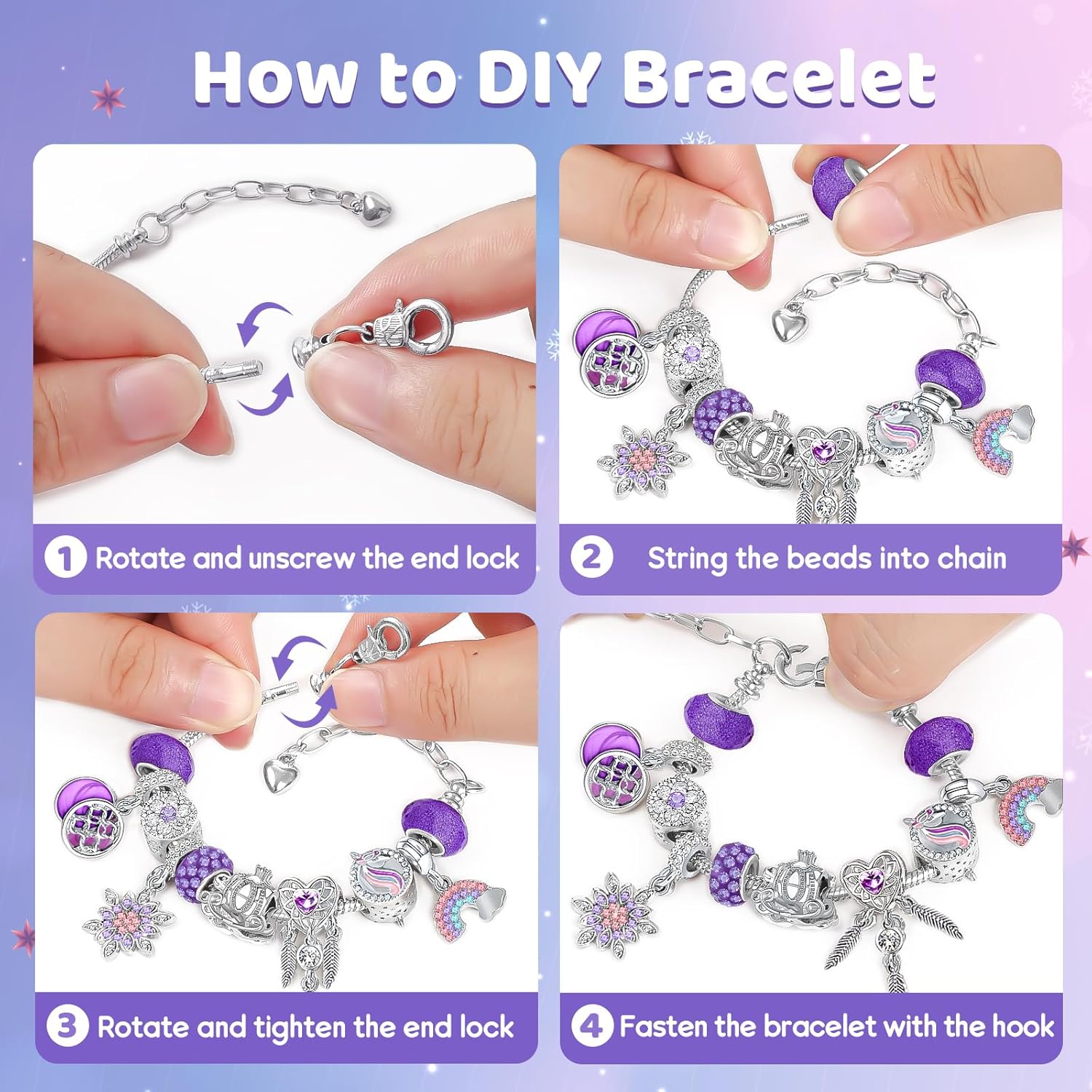 How to DIY Bracelet

1 Rotate and unscrew the end lock

2 String the beads into chain

3 Rotate and tighten the end lock

4 Fasten the bracelet with the hook