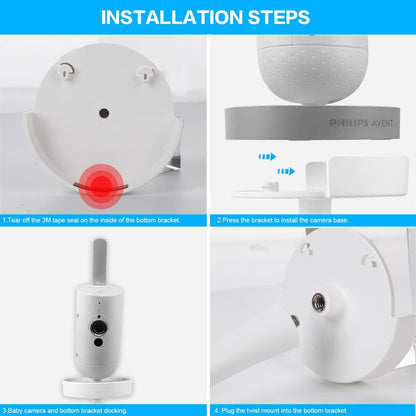 INSTALLATION STEPS

PHILIPS AVENT

1.Tear off the 3M tape seal on the inside of the bottom bracket.

2.Press the bracket to install the camera base.

3.Baby camera and bottom bracket docking.

4. Plug the twist mount into the bottom bracket.