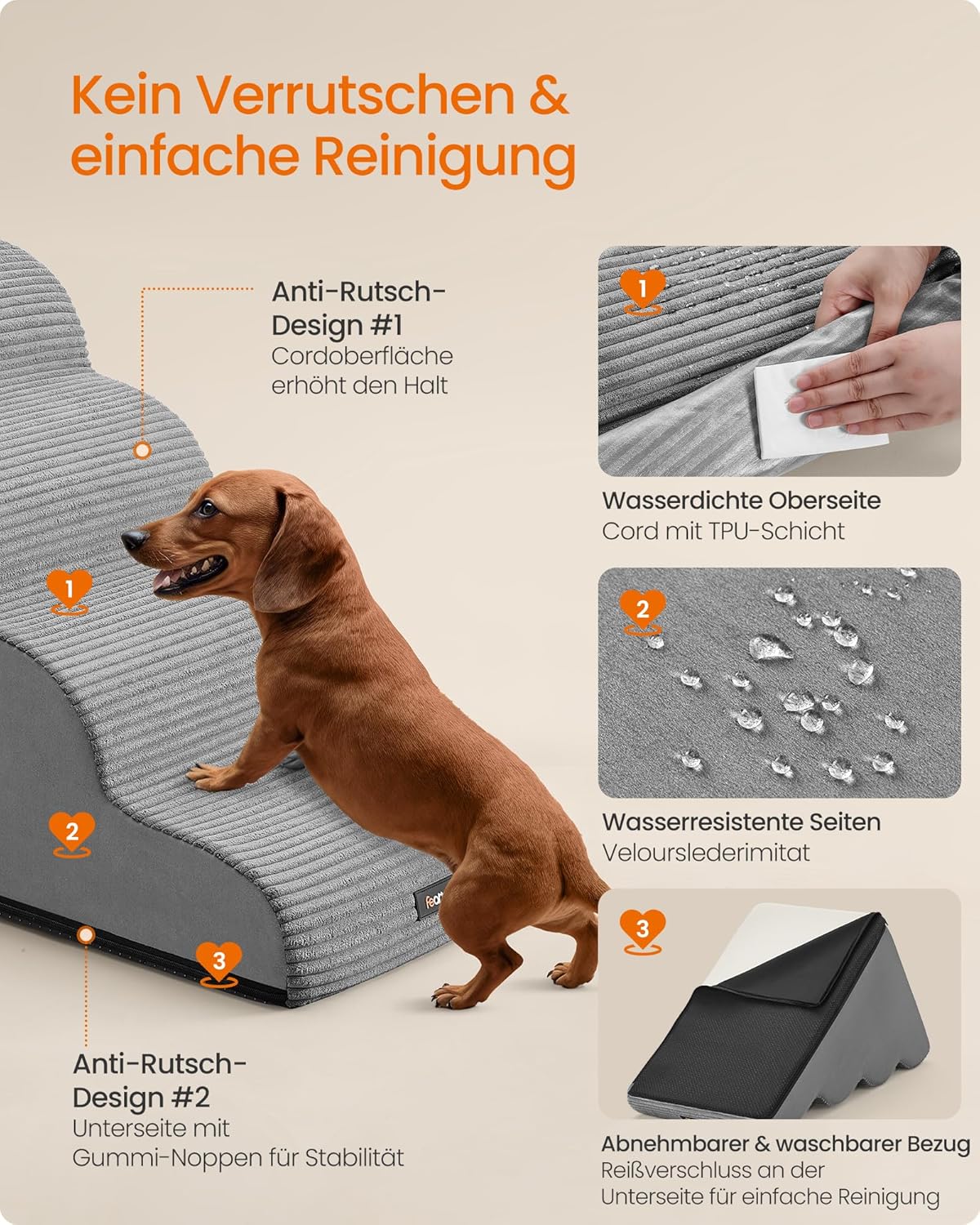 Kein Verrutschen & einfache Reinigung

Anti-Rutsch-Design #1
Cordoberfläche erhöht den Halt

1

2

3

Anti-Rutsch-Design #2
Unterseite mit Gummi-Noppen für Stabilität

1

Wasserdichte Oberseite
Cord mit TPU-Schicht

2

Wasserresistente Seiten
Velourslederimitat

3

Abnehmbarer & waschbarer Bezug
Reißverschluss an der Unterseite für einfache Reinigung