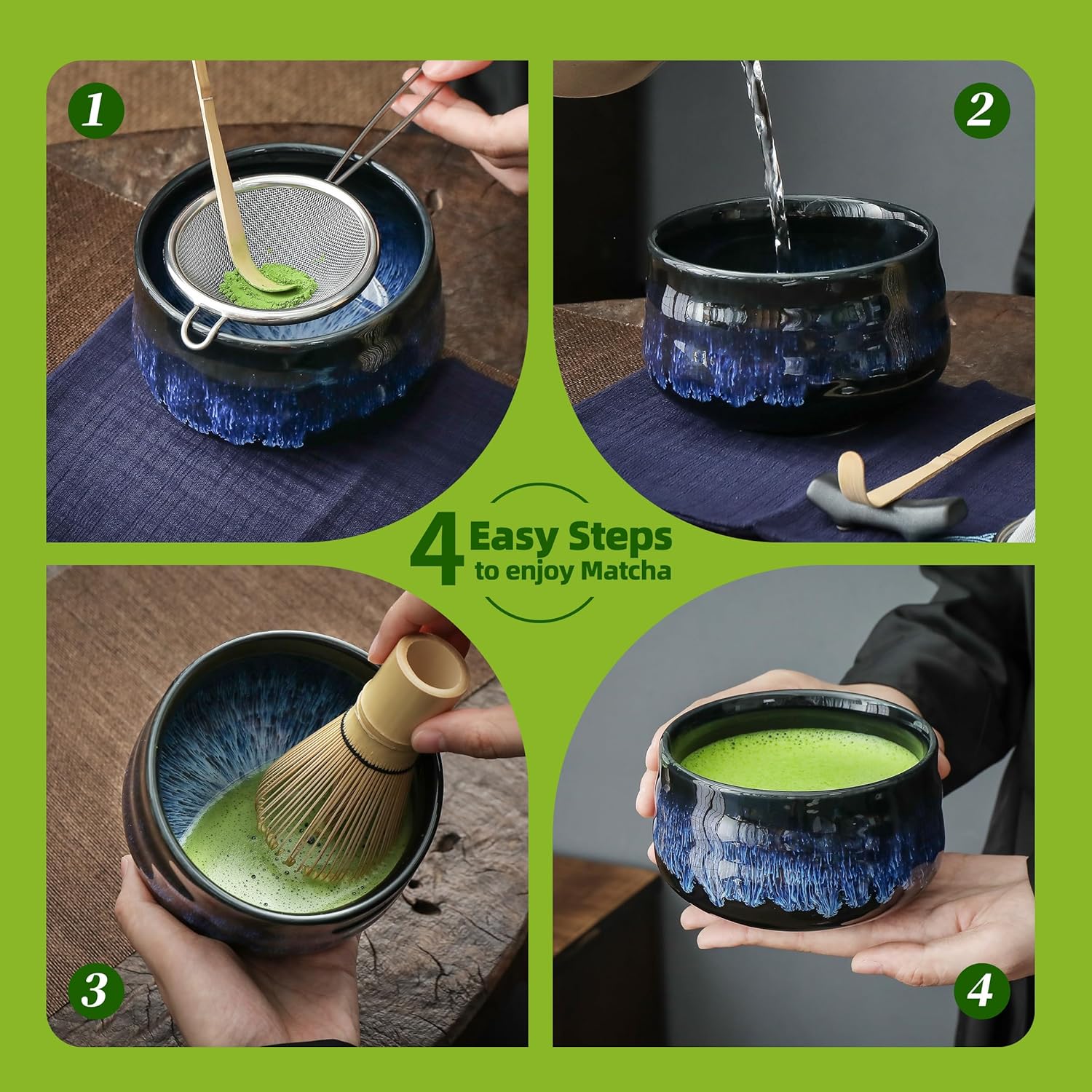 1

2

4 Easy Steps to enjoy Matcha

3

4