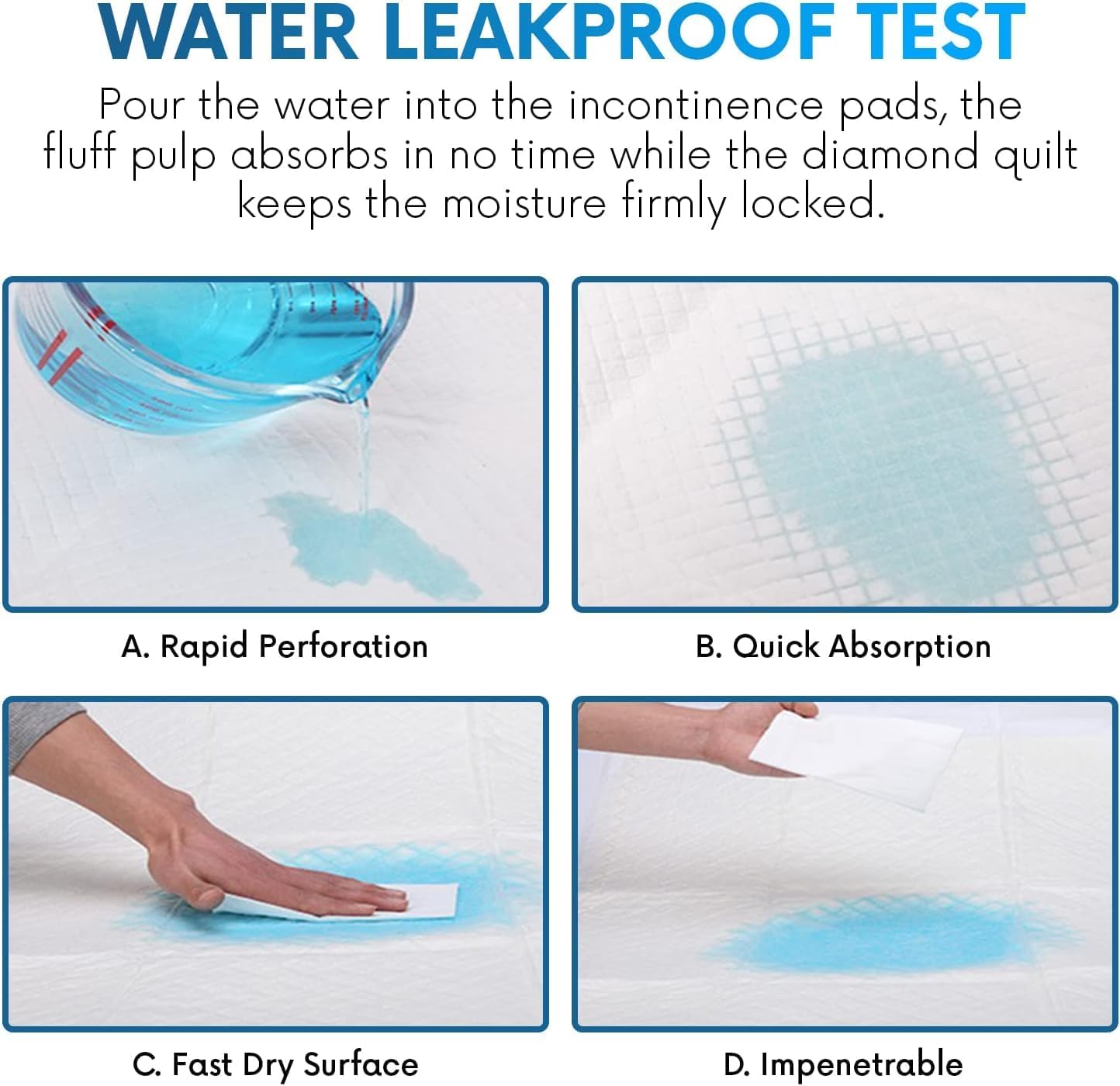 WATER LEAKPROOF TEST

Pour the water into the incontinence pads, the fluff pulp absorbs in no time while the diamond quilt keeps the moisture firmly locked.

A. Rapid Perforation

B. Quick Absorption

C. Fast Dry Surface

D. Impenetrable