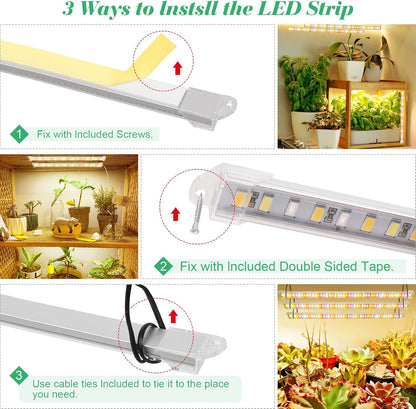 3 Ways to Instsll the LED Strip

1 Fix with Included Screws.

2 Fix with Included Double Sided Tape.

3 Use cable ties Included to tie it to the place you need.