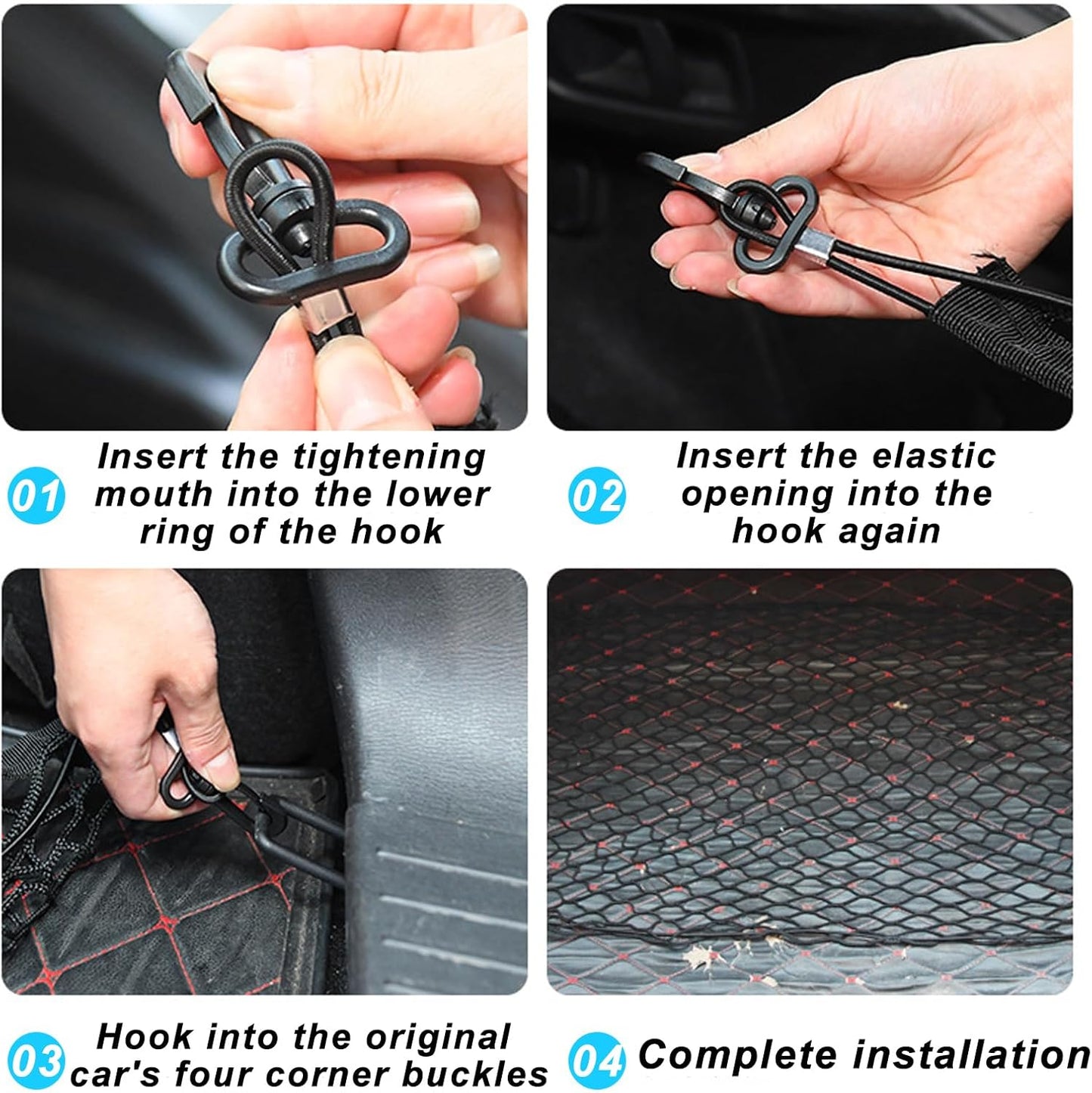 01 Insert the tightening mouth into the lower ring of the hook

02 Insert the elastic opening into the hook again

03 Hook into the original car's four corner buckles

04 Complete installation