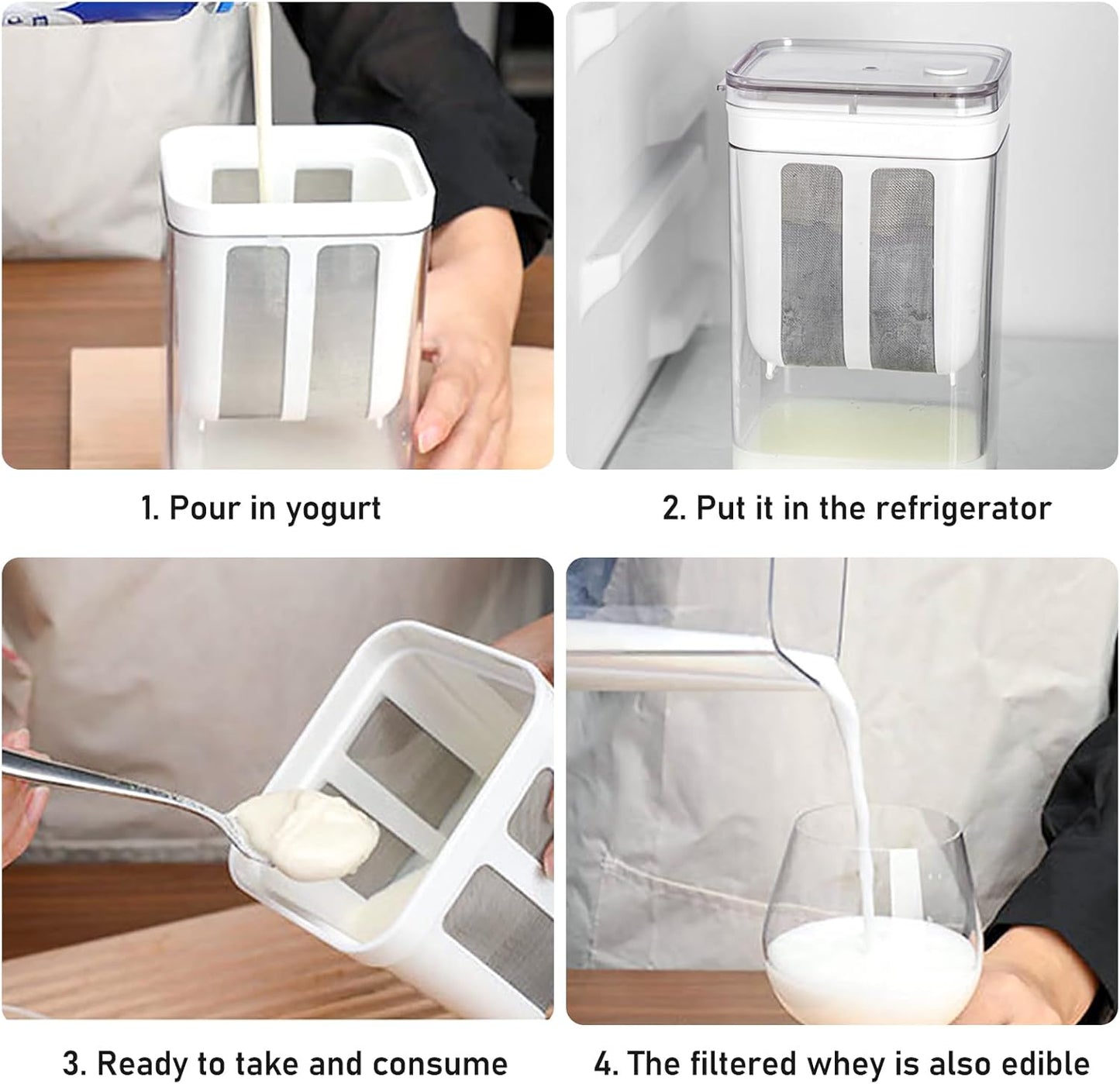 1. Pour in yogurt

2. Put it in the refrigerator

3. Ready to take and consume

4. The filtered whey is also edible