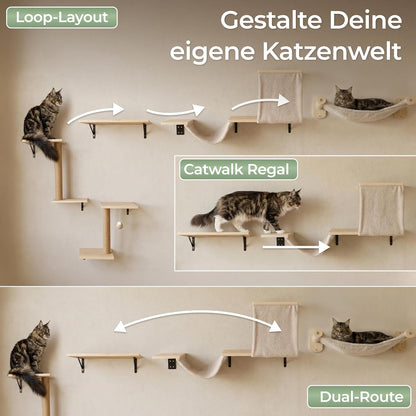 Loop-Layout

Gestalte Deine eigene Katzenwelt

Catwalk Regal

Dual-Route