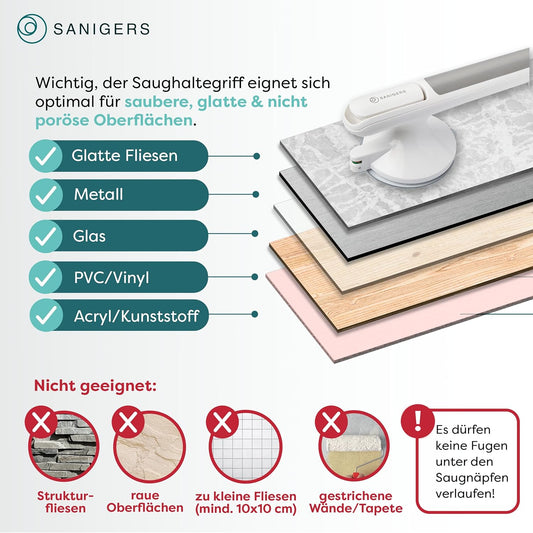 SANIGERS

Wichtig, der Saughaltegriff eignet sich optimal für saubere, glatte & nicht poröse Oberflächen.

SANIGERS

Glatte Fliesen

Metall

Glas

PVC/Vinyl

Acryl/Kunststoff

Nicht geeignet:

Strukturfliesen

raue Oberflächen

zu kleine Fliesen (mind. 10x10 cm)

gestrichene Wände/Tapete

Es dürfen keine Fugen unter den Saugnäpfen verlaufen!