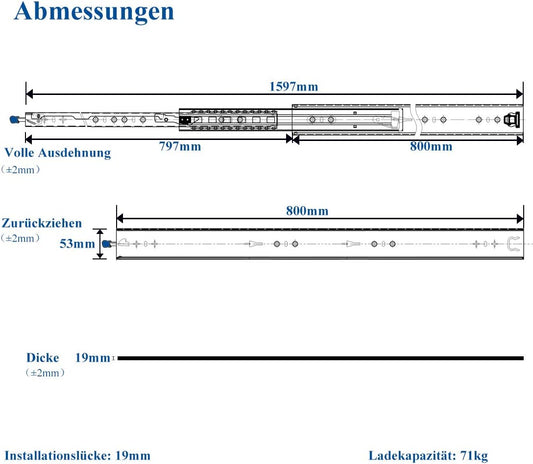 Abmessungen

1597mm

797mm

800mm

Volle Ausdehnung
（±2mm）

800mm

Zurückziehen
（±2mm）

53mm

Dicke 19mm
（±2mm）

Installationslücke: 19mm

Ladekapazität: 71kg