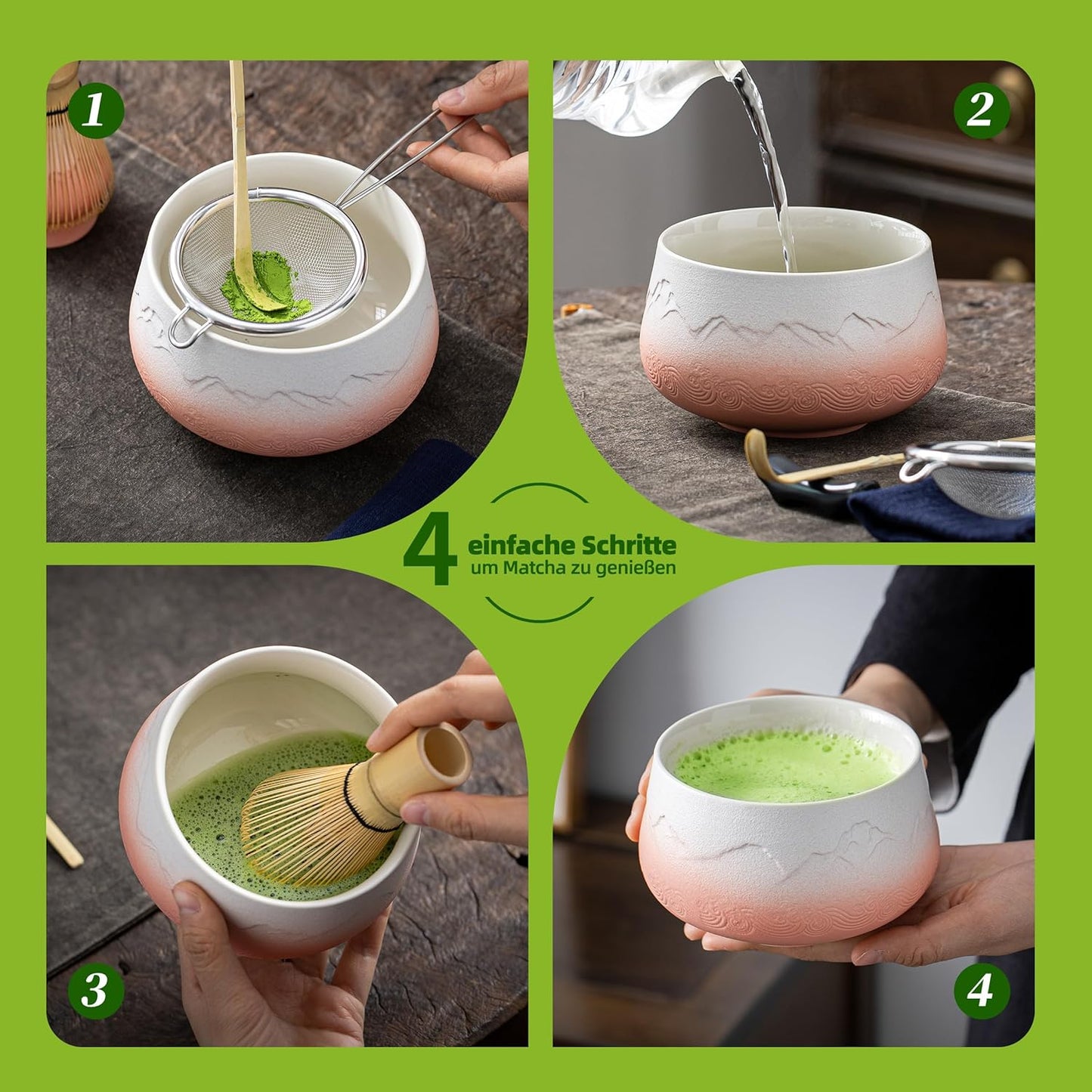 1

2

4 einfache Schritte um Matcha zu genießen

3

4