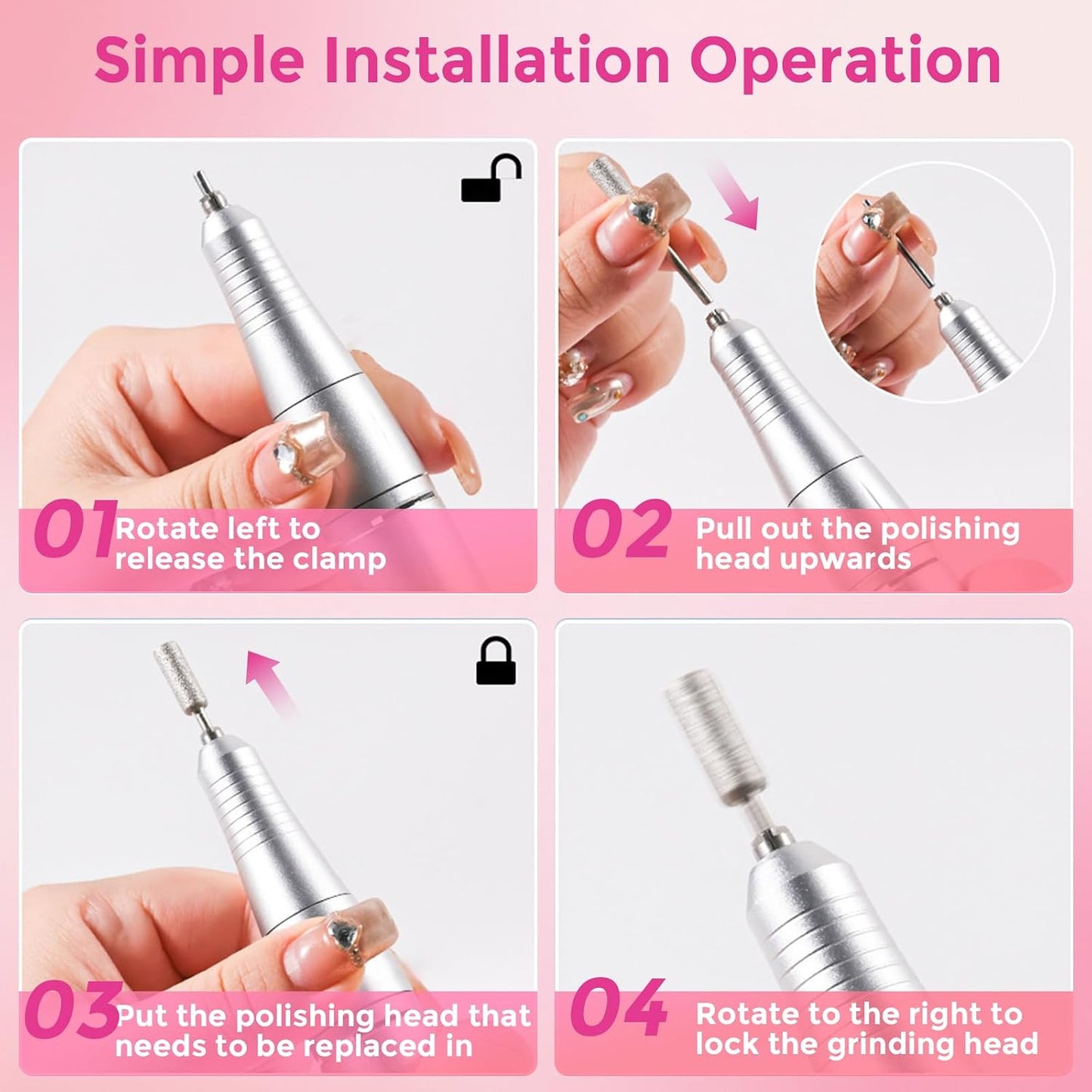 Simple Installation Operation

01 Rotate left to release the clamp

02 Pull out the polishing head upwards

03 Put the polishing head that needs to be replaced in

04 Rotate to the right to lock the grinding head