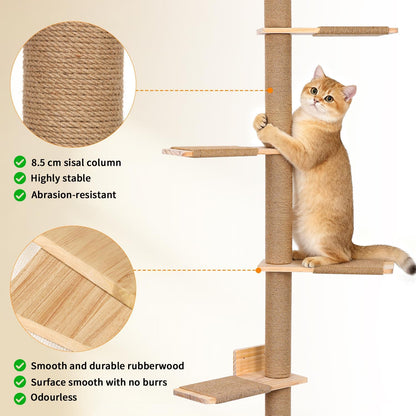 8.5 cm sisal column
Highly stable
Abrasion-resistant

Smooth and durable rubberwood
Surface smooth with no burrs
Odourless