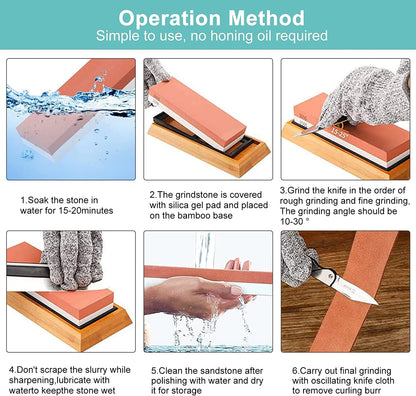 Operation Method
Simple to use, no honing oil required

15-25°

1.Soak the stone in water for 15-20minutes

2.The grindstone is covered with silica gel pad and placed on the bamboo base

3.Grind the knife in the order of rough grinding and fine grinding, The grinding angle should be 10-30 °

4.Don't scrape the slurry while sharpening,lubricate with waterto keepthe stone wet

5.Clean the sandstone after polishing with water and dry it for storage

6.Carry out final grinding with oscillating knife cloth to remove curling burr