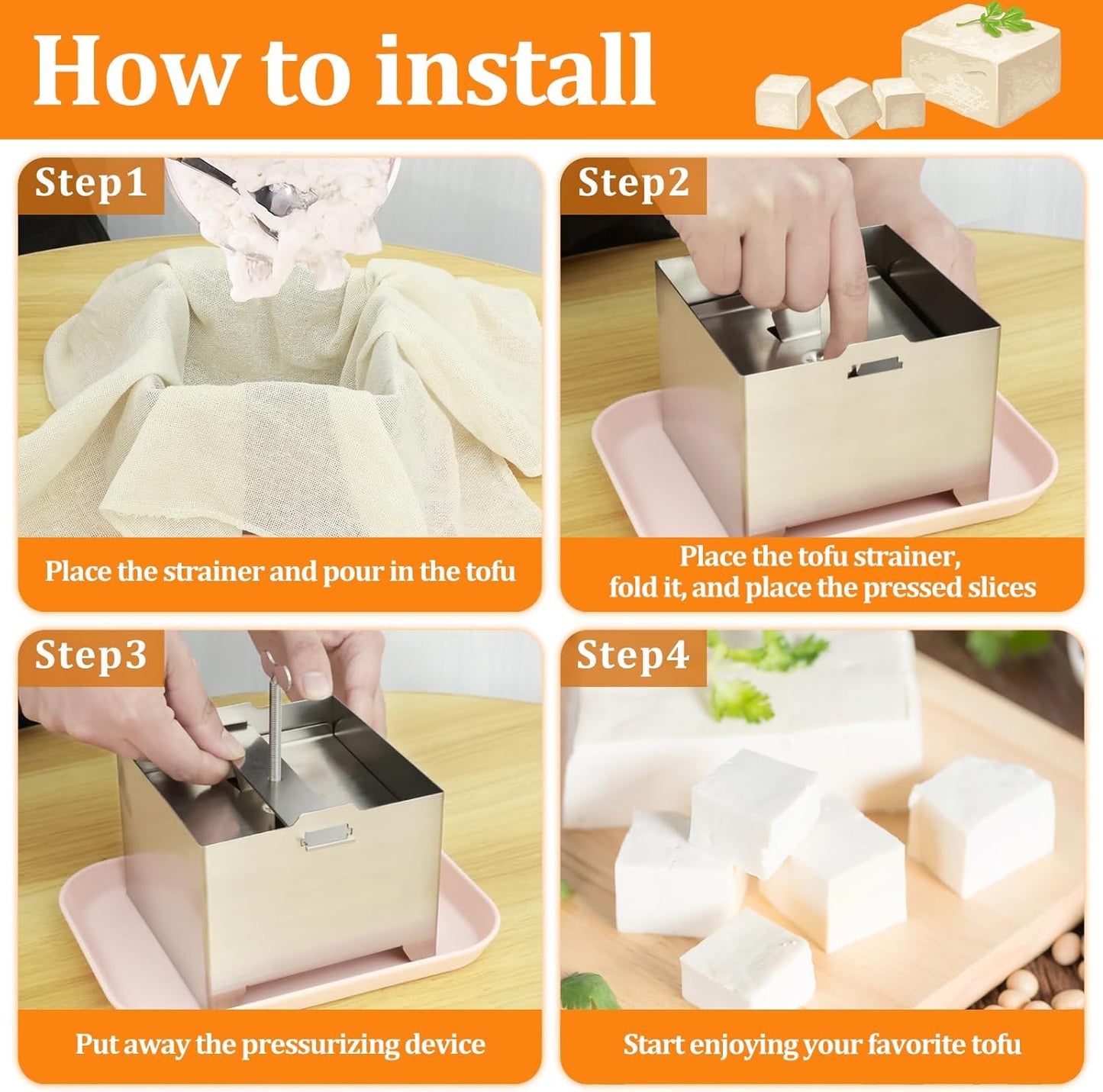 How to install

Step1

Place the strainer and pour in the tofu

Step2

Place the tofu strainer, fold it, and place the pressed slices

Step3

Put away the pressurizing device

Step4

Start enjoying your favorite tofu