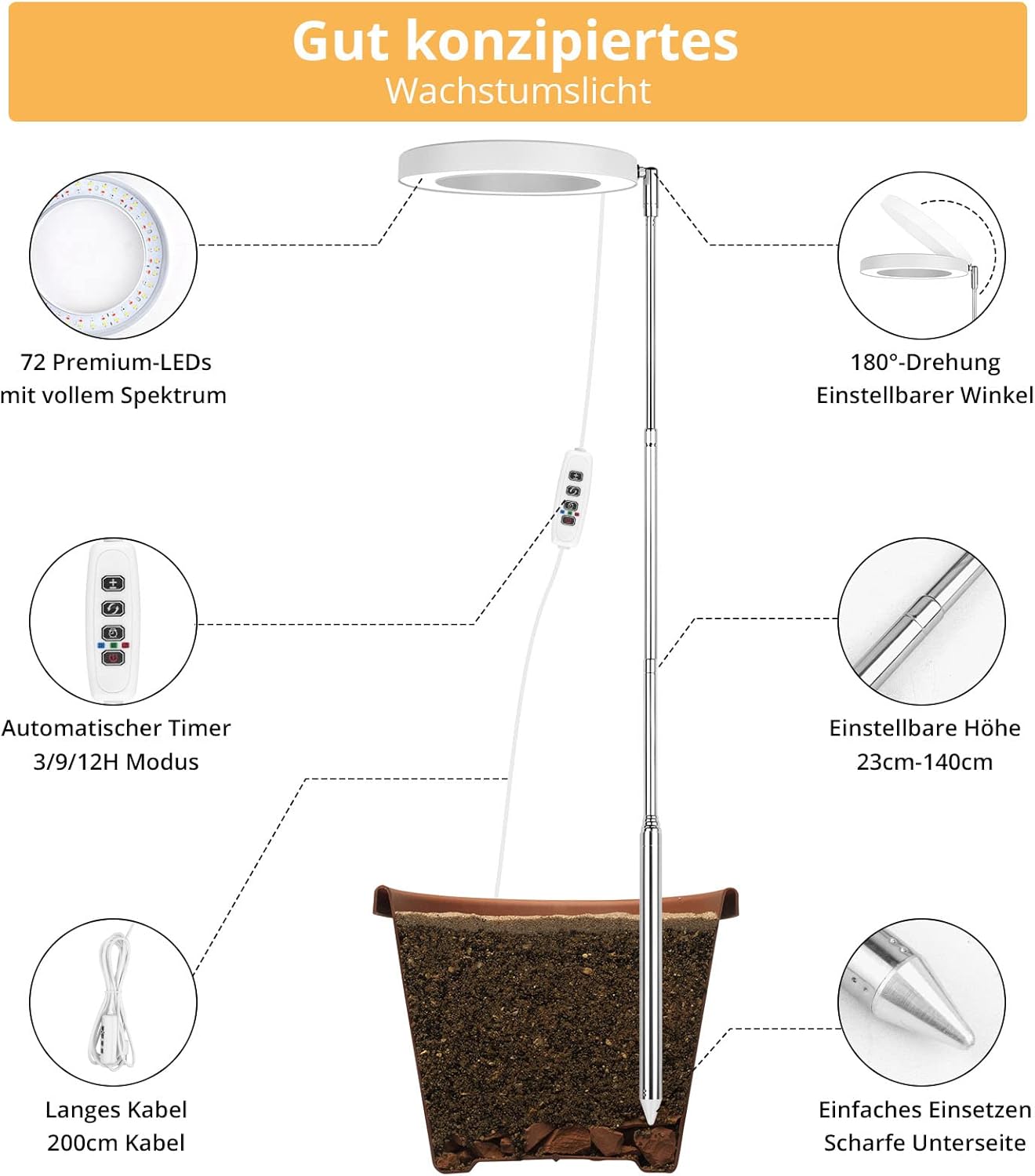 Gut konzipiertes
Wachstumslicht

72 Premium-LEDs
mit vollem Spektrum

180°-Drehung
Einstellbarer Winkel

Automatischer Timer
3/9/12H Modus

Einstellbare Höhe
23cm-140cm

Langes Kabel
200cm Kabel

Einfaches Einsetzen
Scharfe Unterseite