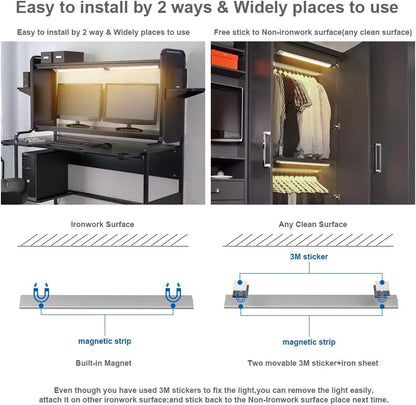 Easy to install by 2 ways & Widely places to use

Easy to install by 2 way & Widely places to use

Free stick to Non-ironwork surface(any clean surface)

Ironwork Surface

magnetic strip

Built-in Magnet

Any Clean Surface

3M sticker

magnetic strip

Two movable 3M sticker+iron sheet

Even though you have used 3M stickers to fix the light,you can remove the light easily, attach it on other ironwork surface;and stick back to the Non-ironwork surface place next time.