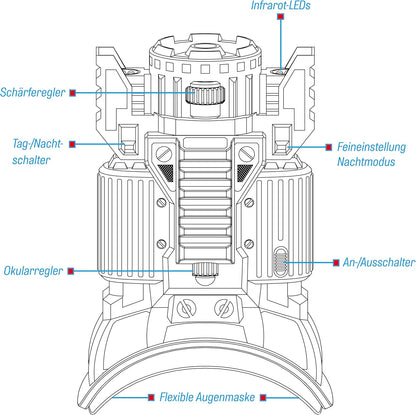 Infrarot-LEDs

Schärferegler

Tag-/Nachtschalter

Feineinstellung Nachtmodus

Okularregler

An-/Ausschalter

Flexible Augenmaske