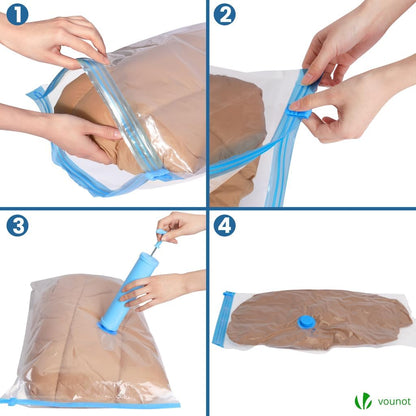 1
2
3
4
vounot