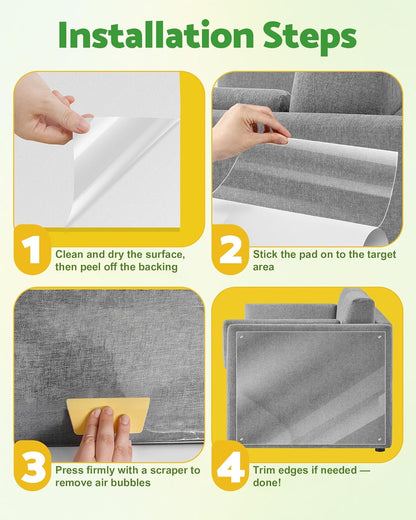 Installation Steps

1
Clean and dry the surface, then peel off the backing

2
Stick the pad on to the target area

3
Press firmly with a scraper to remove air bubbles

4
Trim edges if needed — done!