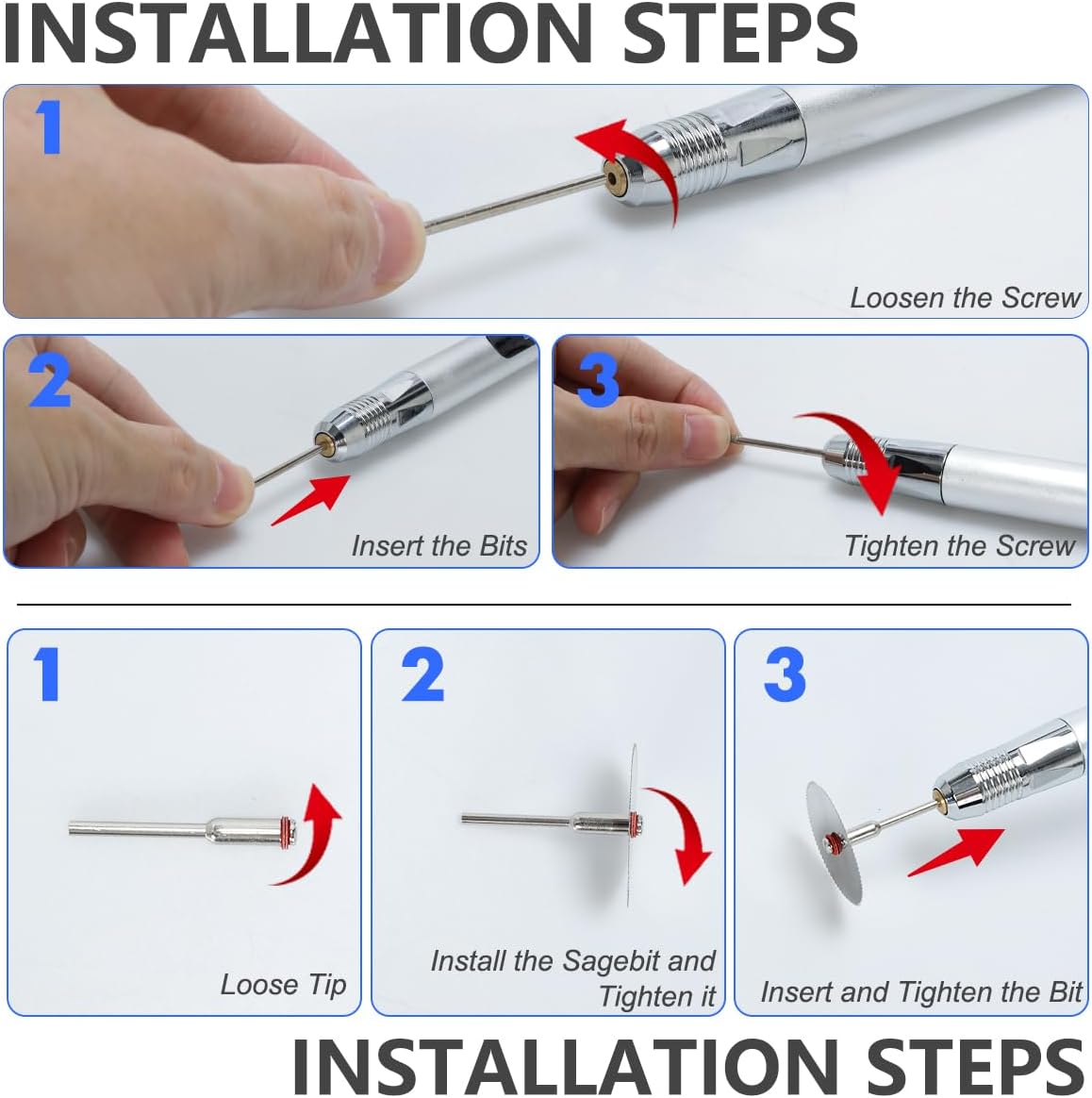 INSTALLATION STEPS

1

Loosen the Screw

2

Insert the Bits

3

Tighten the Screw

1

Loose Tip

2

Install the Sagebit and Tighten it

3

Insert and Tighten the Bit

INSTALLATION STEPS