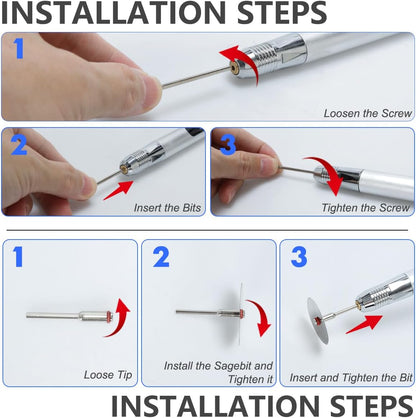 INSTALLATION STEPS

1

Loosen the Screw

2

Insert the Bits

3

Tighten the Screw

1

Loose Tip

2

Install the Sagebit and Tighten it

3

Insert and Tighten the Bit

INSTALLATION STEPS