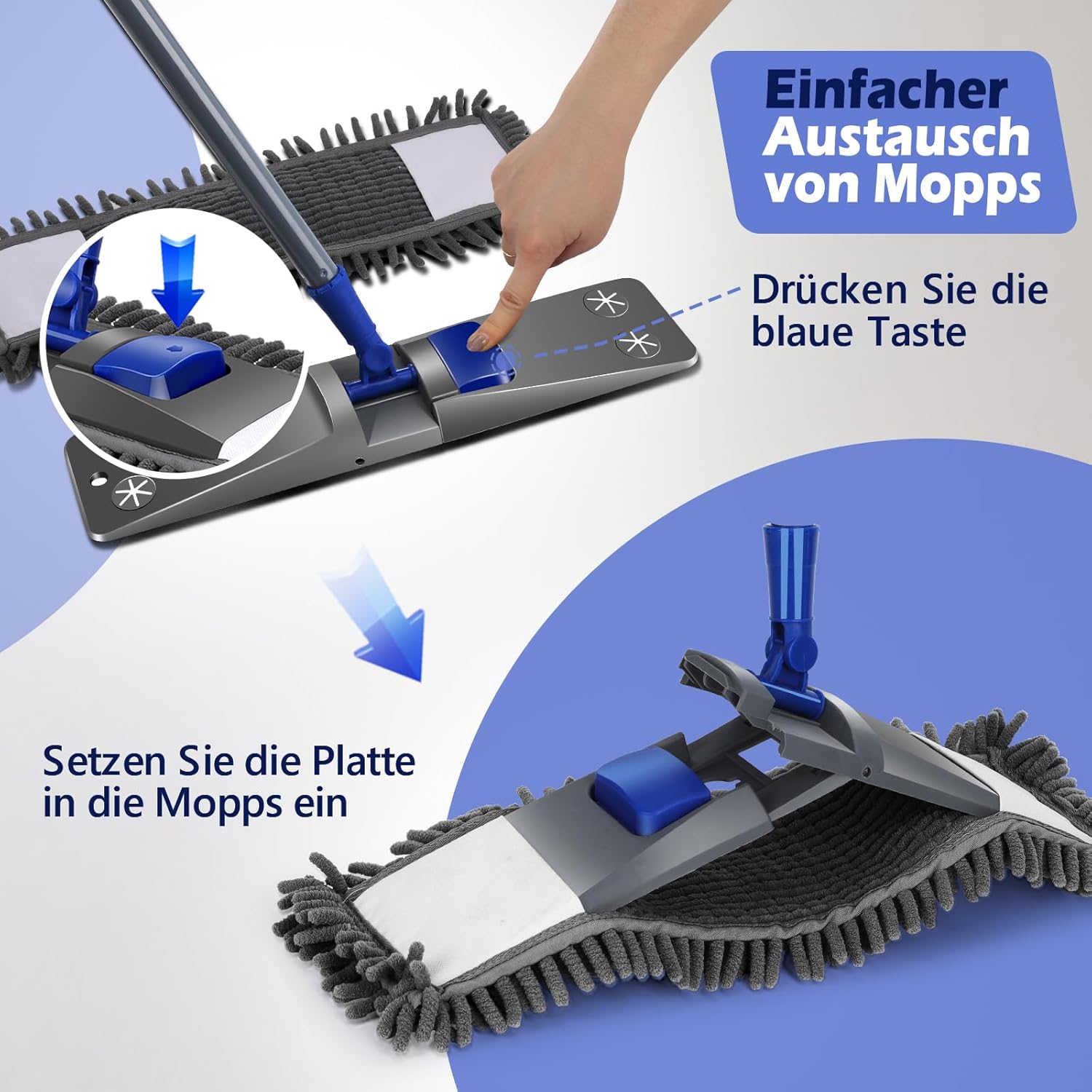 Einfacher Austausch von Mopps

Drücken Sie die blaue Taste

Setzen Sie die Platte in die Mopps ein